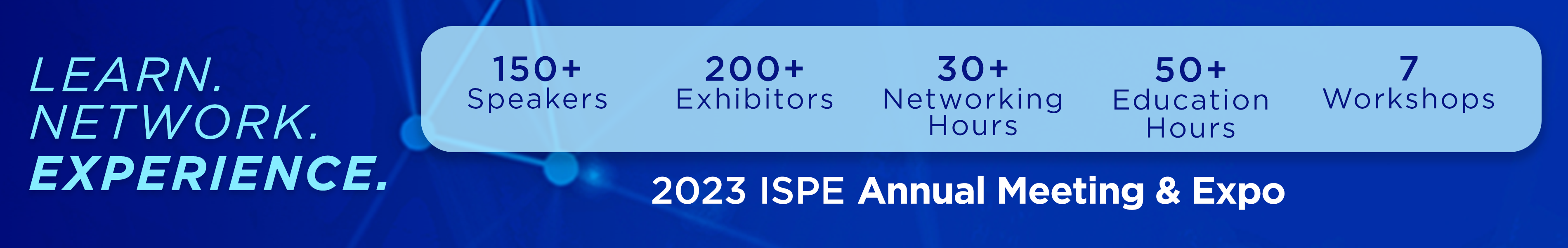 LEARN.
NETWORK.
EXPERIENCE.

150+
Speakers

200+
Exhibitors

30+
Networking Hours

50+
Education Hours

7
Workshops

2023 ISPE Annual Meeting & Expo